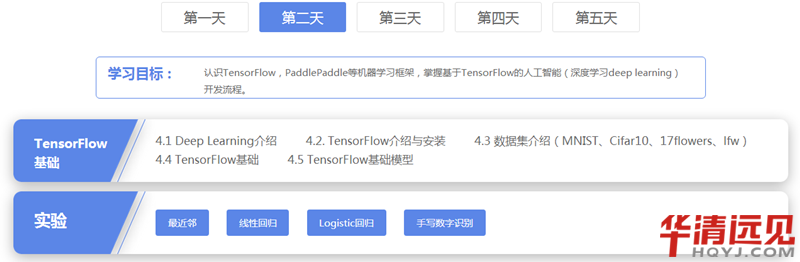 第一天 第二天 第三天 第四天 第五天

学习目标：

认识TensorFlow，PaddlePaddle等机器学习框架，掌握基于TensorFlow的人工智能（深度学习deep learning）开发流程。

TensorFlow基础

4.1 Deep Learning介绍 4.2. TensorFlow介绍与安装 4.3 数据集介绍（MNIST、Cifar10、17flowers、lfw）
4.4 TensorFlow基础 4.5 TensorFlow基础模型

实验

最近邻 线性回归 Logistic回归 手写数字识别

华清远见
HQYJ.COM